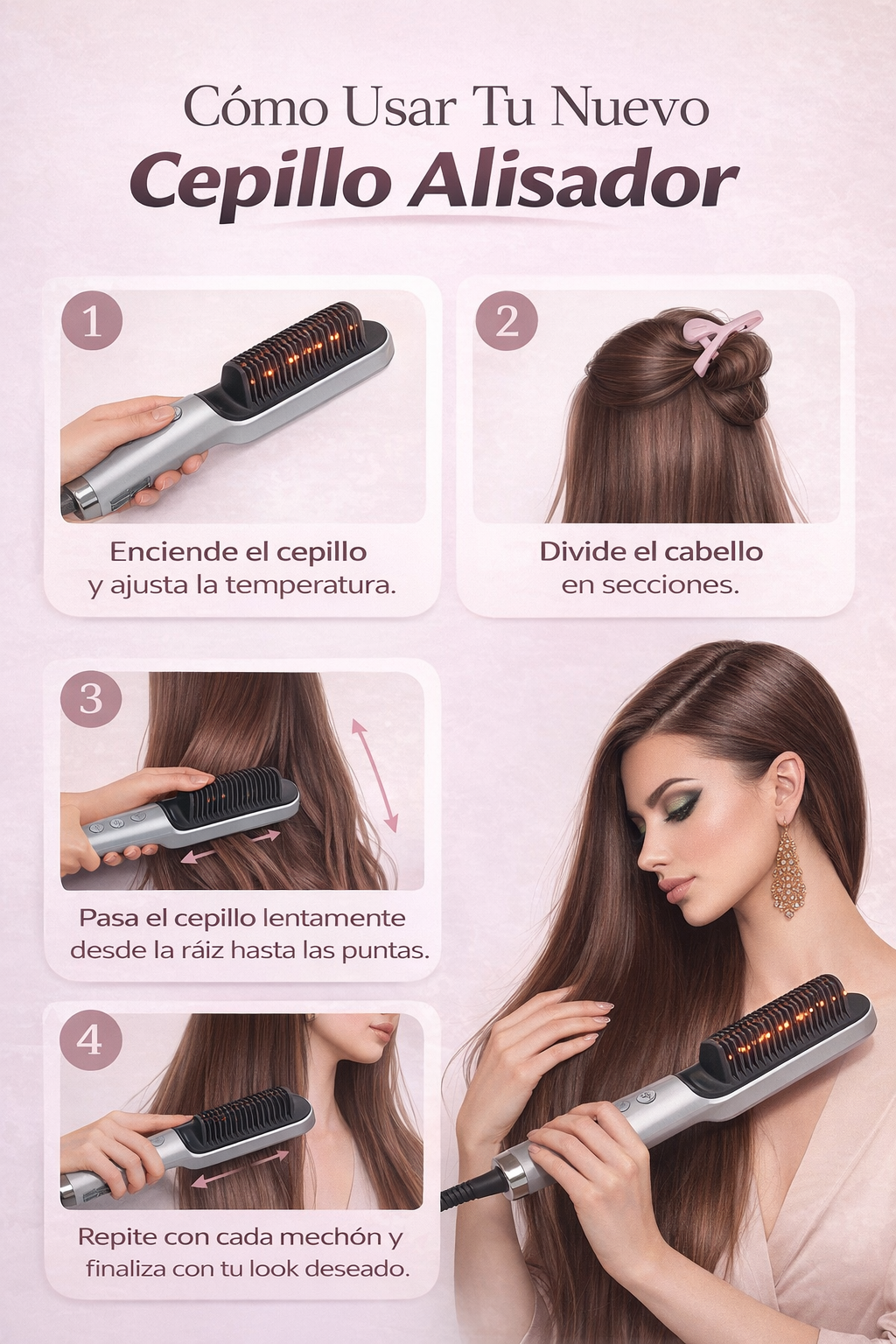 Cómo Usar Tu Nuevo
Cepillo Alisador

1

Enciende el cepillo y ajusta la temperatura.

2

Divide el cabello en secciones.

3

Pasa el cepillo lentamente desde la ráiz hasta las puntas.

4

Repite con cada mechón y finaliza con tu look deseado.