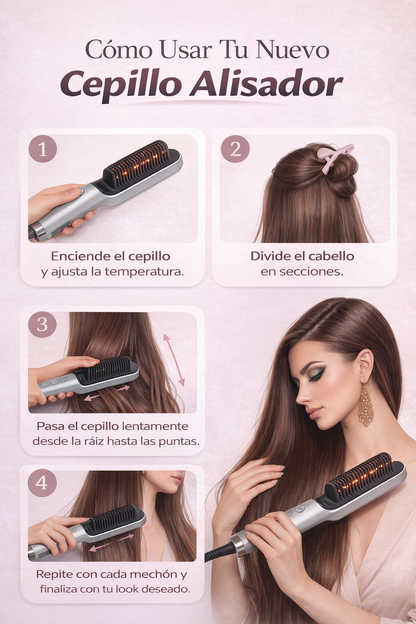 Cómo Usar Tu Nuevo
Cepillo Alisador

1
Enciende el cepillo y ajusta la temperatura.

2
Divide el cabello en secciones.

3
Pasa el cepillo lentamente desde la ráiz hasta las puntas.

4
Repite con cada mechón y finaliza con tu look deseado.